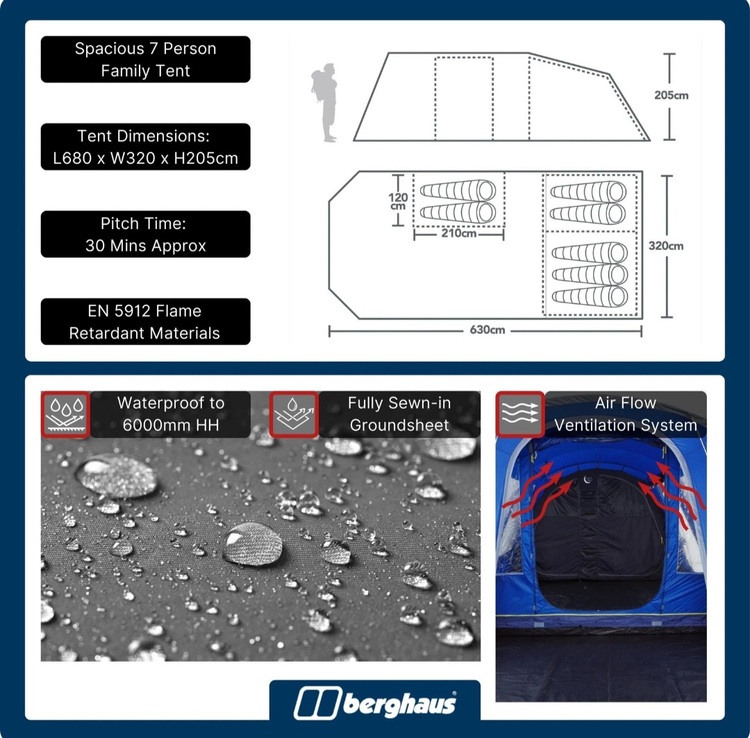 Spacious 7 Person Family Tent

Tent Dimensions: L680 x W320 x H205cm

Pitch Time: 30 Mins Approx

EN 5912 Flame Retardant Materials

205cm

120 cm

210cm

320cm

630cm

Waterproof to 6000mm HH

Fully Sewn-in Groundsheet

Air Flow Ventilation System

berghaus